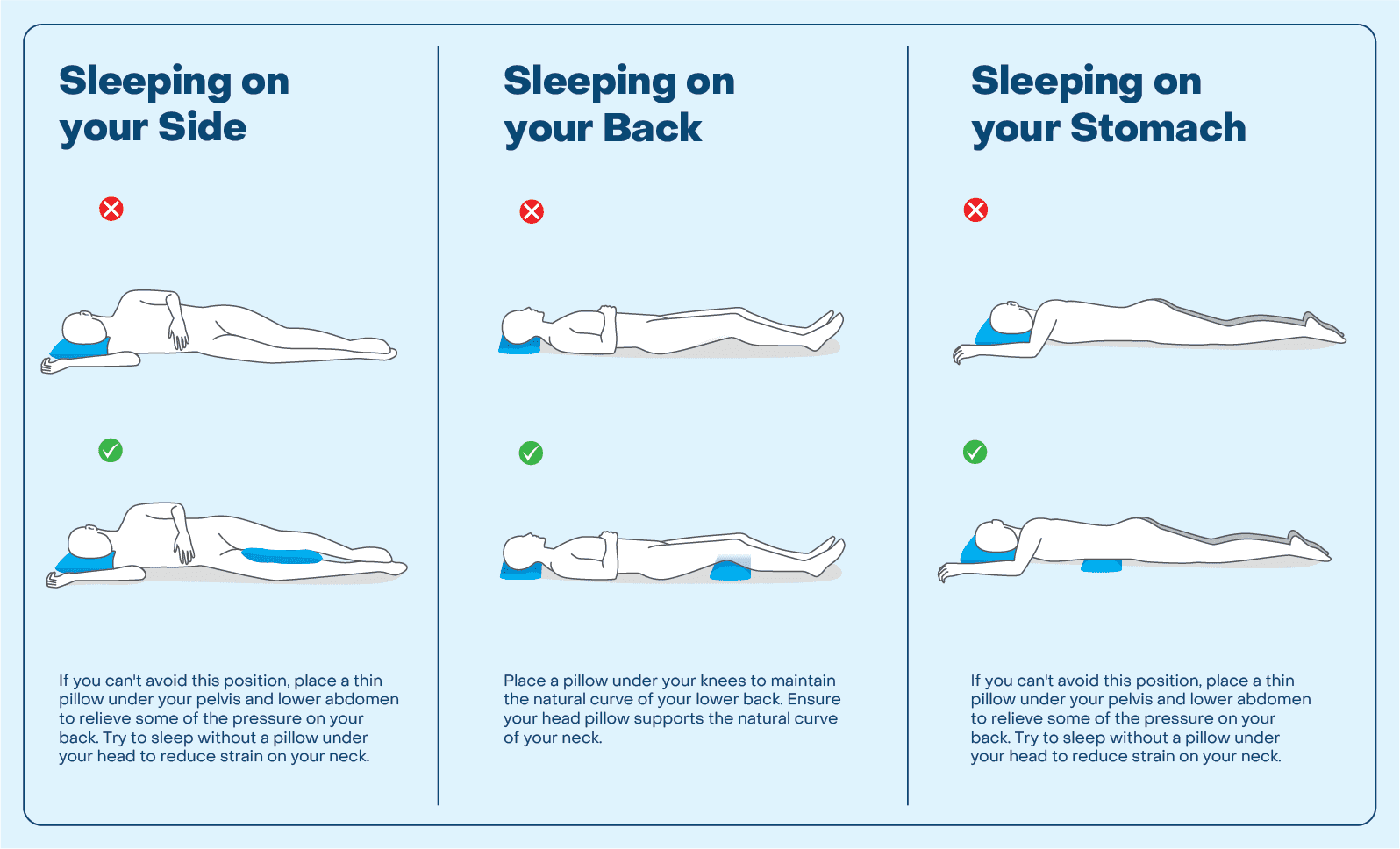 Sleeping on your Side

If you can't avoid this position, place a thin pillow under your pelvis and lower abdomen to relieve some of the pressure on your back. Try to sleep without a pillow under your head to reduce strain on your neck.

Sleeping on your Back

Place a pillow under your knees to maintain the natural curve of your lower back. Ensure your head pillow supports the natural curve of your neck.

Sleeping on your Stomach

If you can't avoid this position, place a thin pillow under your pelvis and lower abdomen to relieve some of the pressure on your back. Try to sleep without a pillow under your head to reduce strain on your neck.